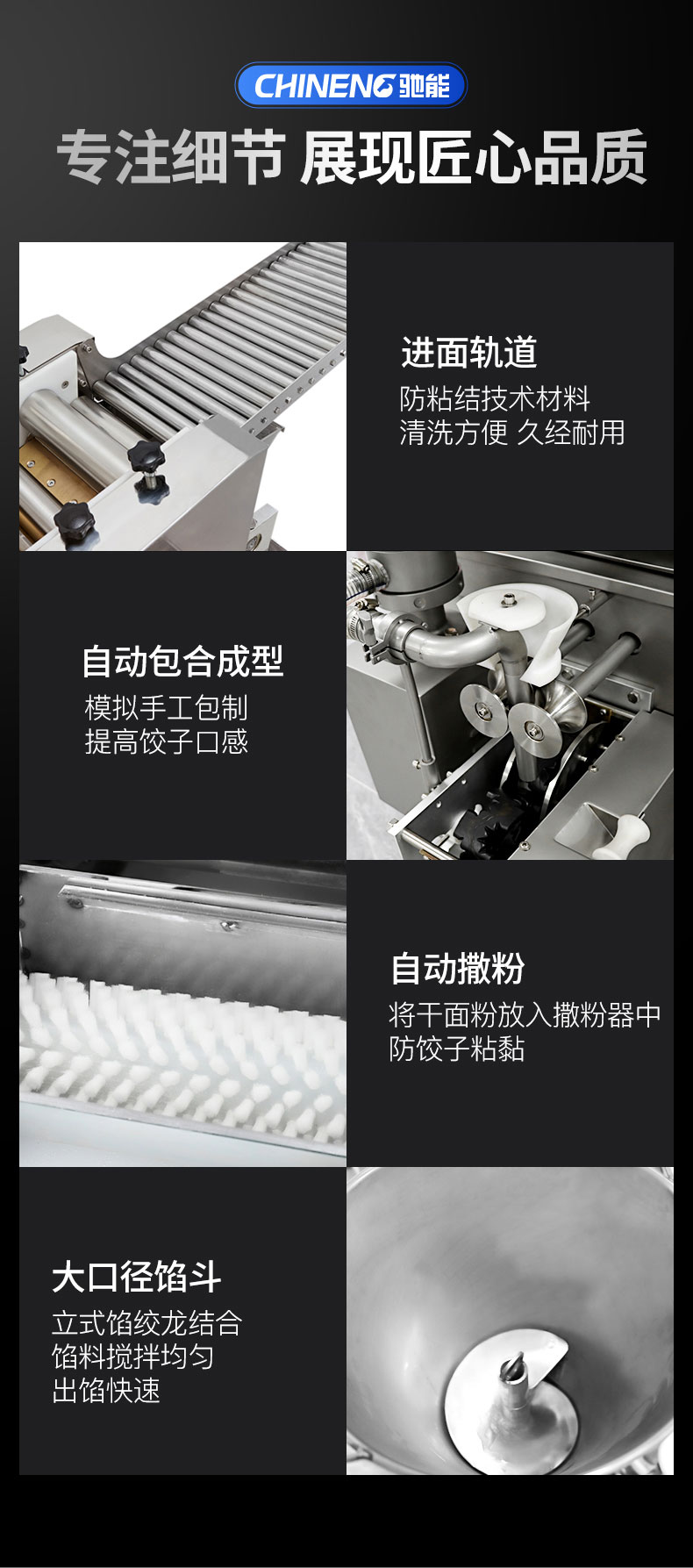 CHINENG 驰能

专注细节 展现匠心品质

进面轨道
防粘结技术材料
清洗方便 久经耐用

自动包合成型
模拟手工包制
提高饺子口感

自动撒粉
将干面粉放入撒粉器中
防饺子粘黏

大口径馅斗
立式馅绞龙结合
馅料搅拌均匀
出馅快速